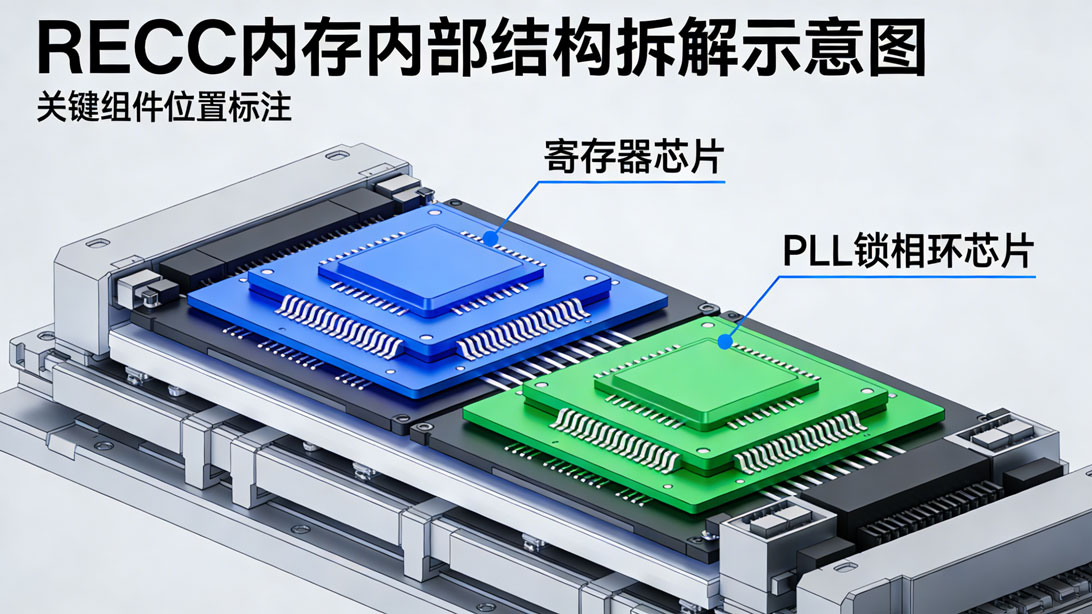 RECC内存内部结构拆解示意图

关键组件位置标注

寄存器芯片

PLL锁相环芯片